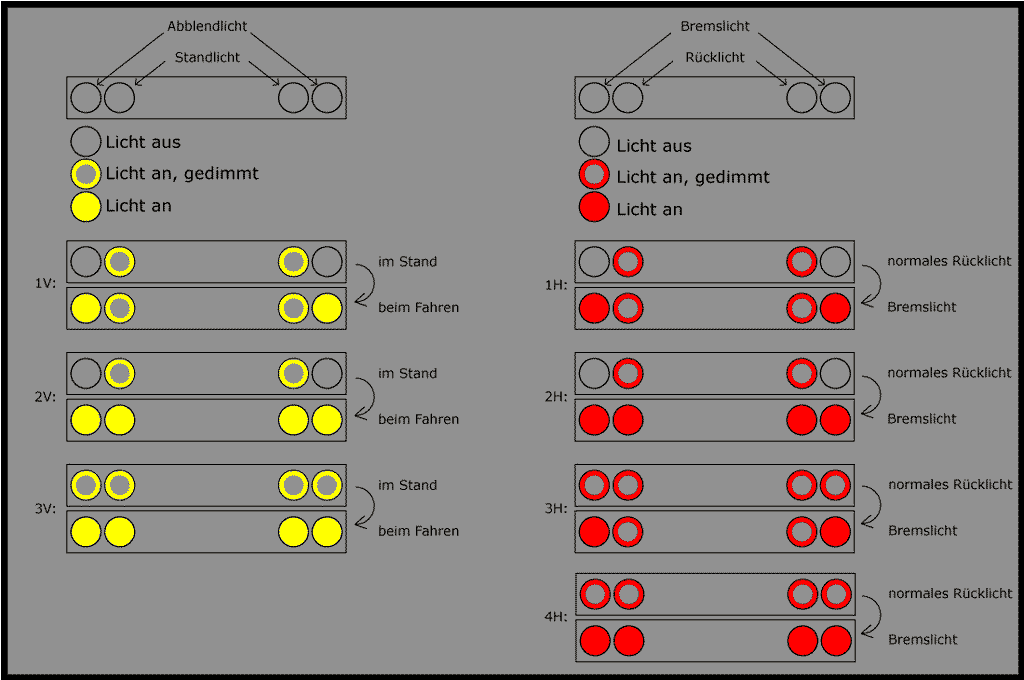 Abblendlicht
Standlicht

Licht aus
Licht an, gedimmt
Licht an

1V:
im Stand
beim Fahren

2V:
im Stand
beim Fahren

3V:
im Stand
beim Fahren

Bremslicht
Rücklicht

Licht aus
Licht an, gedimmt
Licht an

1H:
normales Rücklicht
Bremslicht

2H:
normales Rücklicht
Bremslicht

3H:
normales Rücklicht
Bremslicht

4H:
normales Rücklicht
Bremslicht